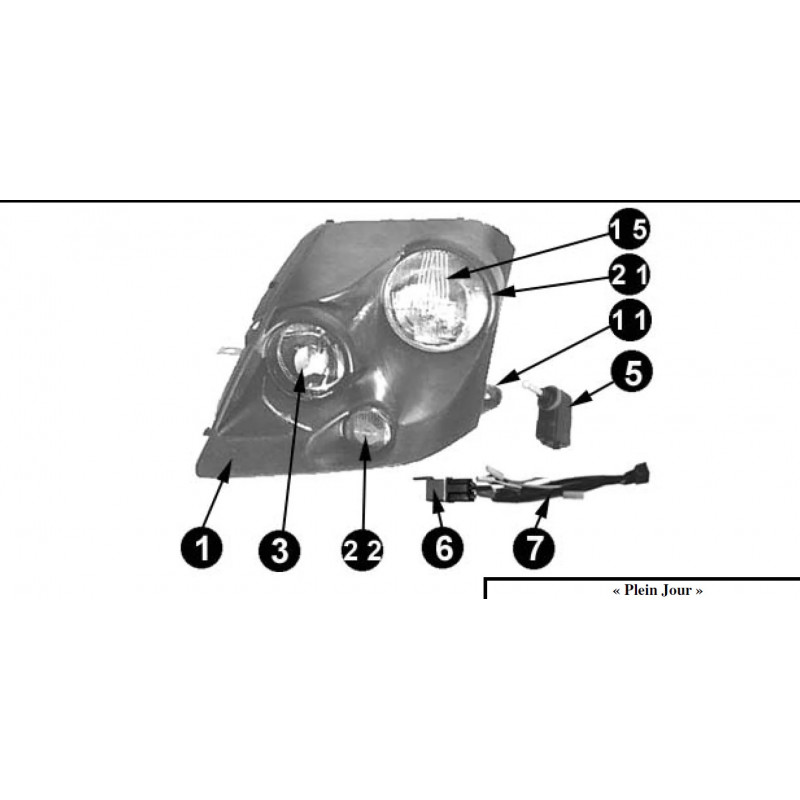 15
21
11
5
1
3
22
6
7
« Plein Jour »